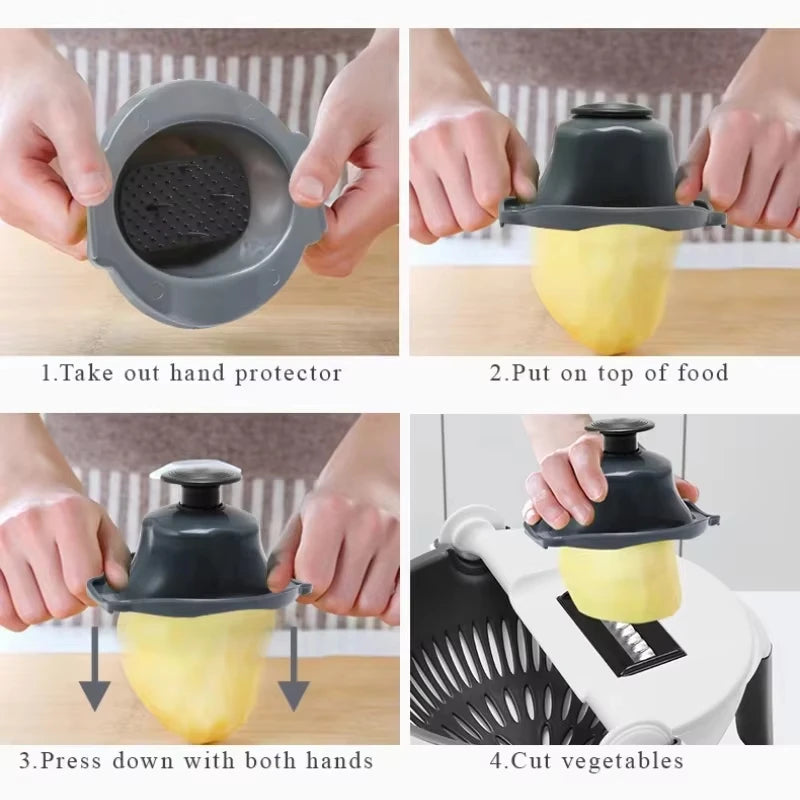 1.Take out hand protector

2.Put on top of food

3.Press down with both hands

4.Cut vegetables